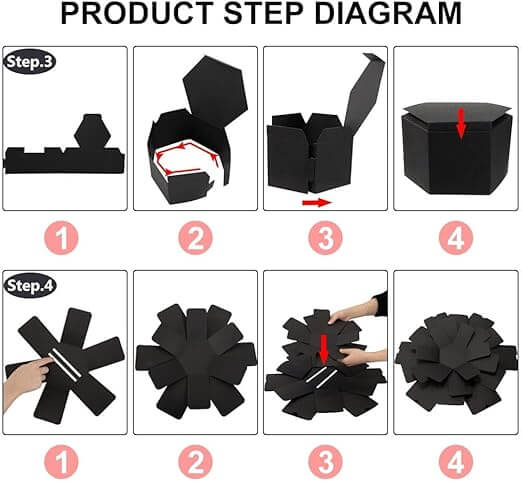 PRODUCT STEP DIAGRAM

Step.3

1

2

3

4

Step.4

1

2

3

4